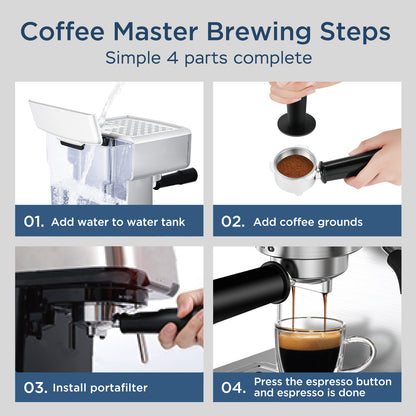 Coffee Master Brewing Steps
Simple 4 parts complete

01. Add water to water tank

02. Add coffee grounds

03. Install portafilter

04. Press the espresso button and espresso is done